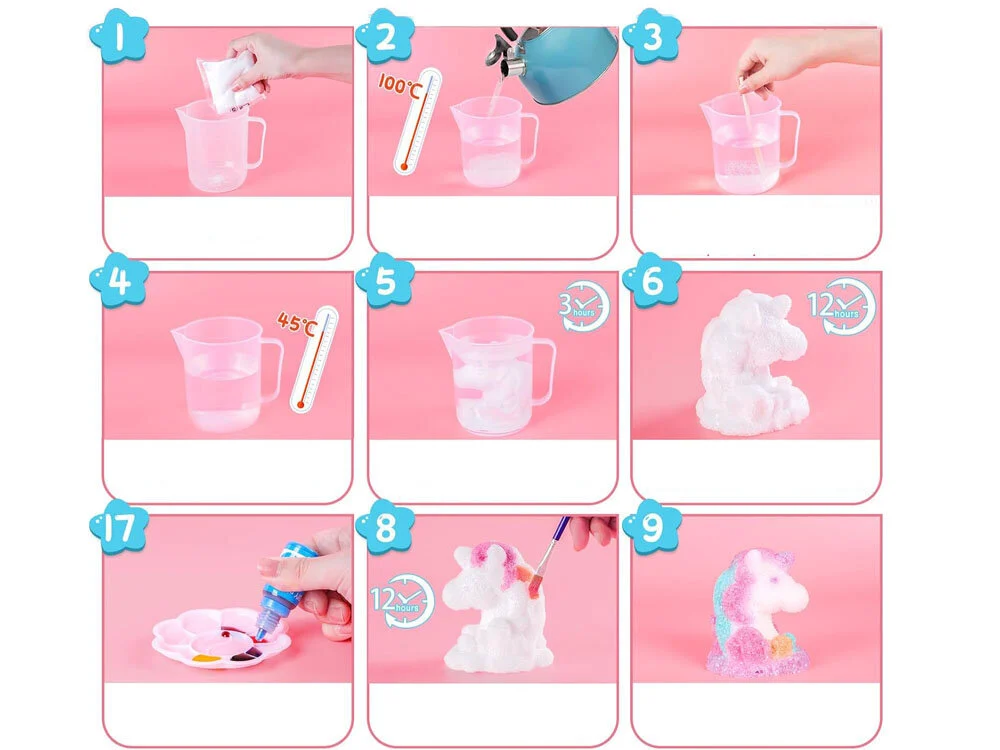 1

2

100°C

3

4

45°C

5

3 hours

6

12 hours

17

8

12 hours

9